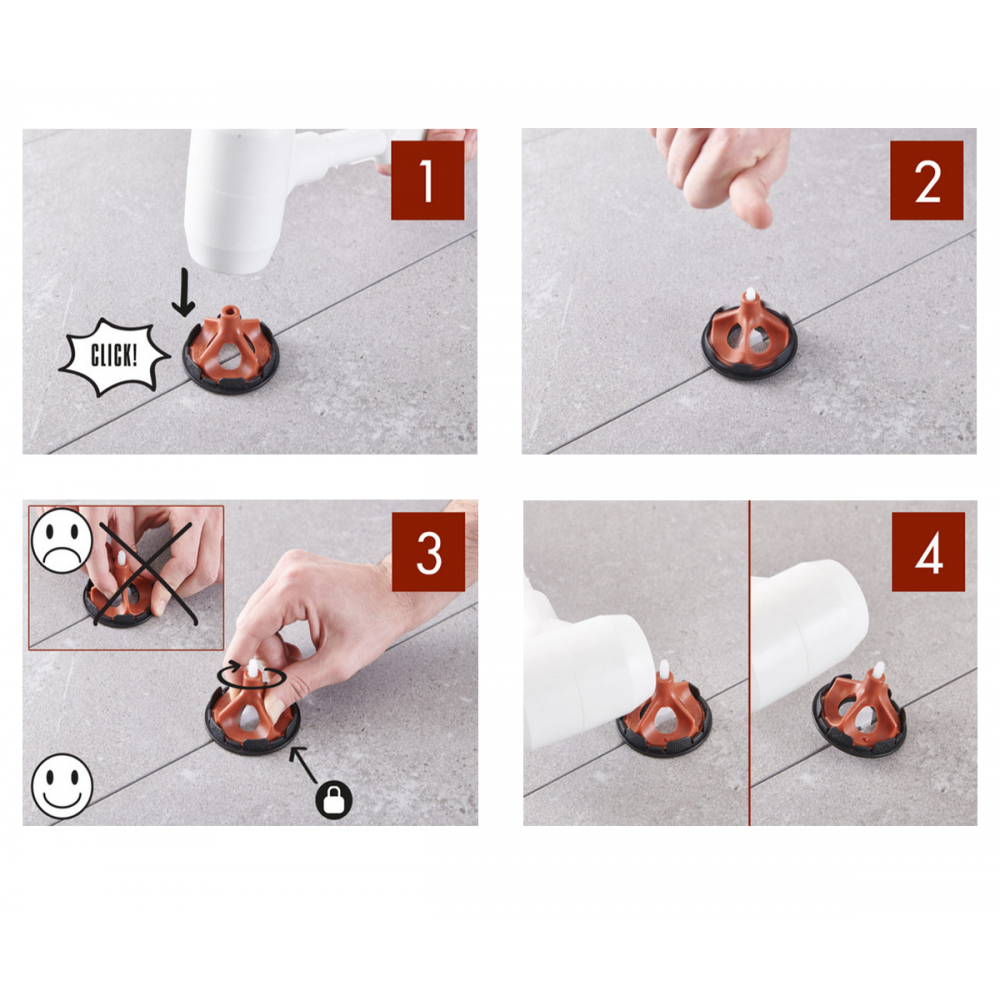 1

CLICK!

2

3

4