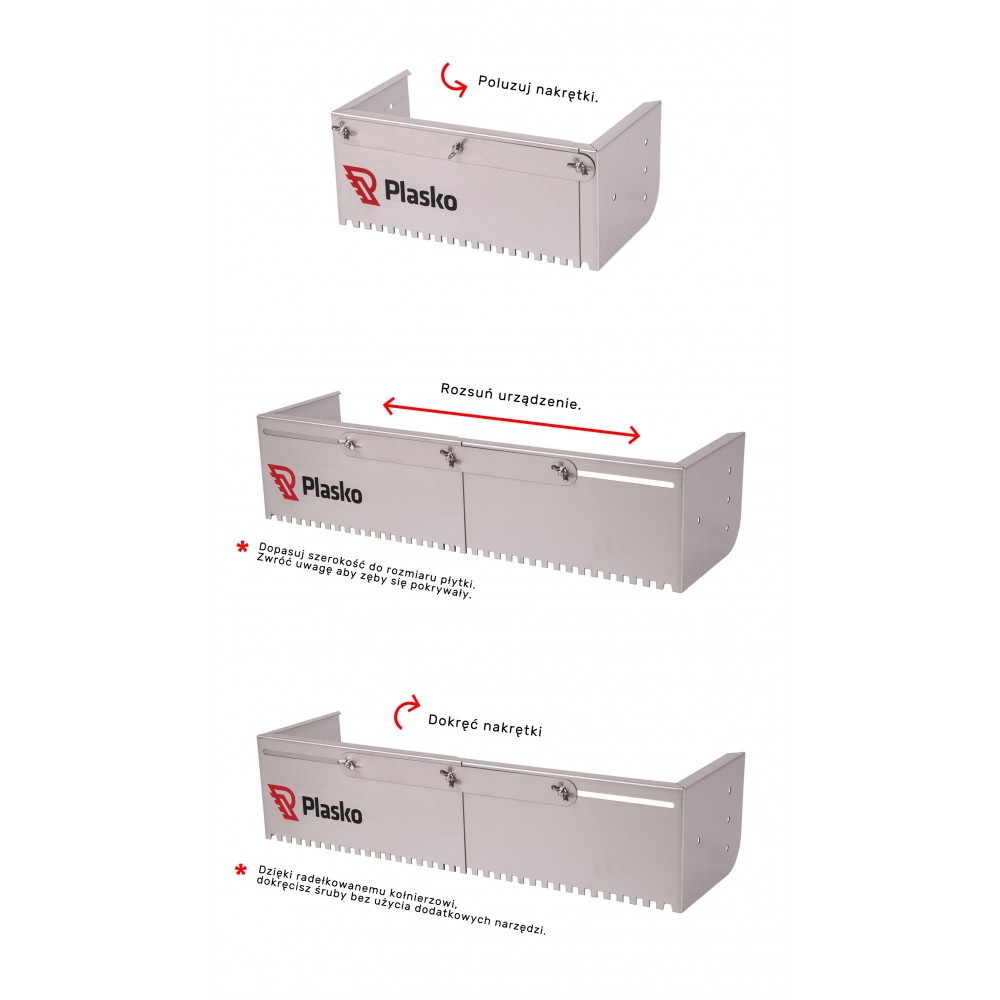 Poluzuj nakrętki.

Plasko

Rozsuń urządzenie.

Plasko

* Dopasuj szerokość do rozmiaru płytki. Zwróć uwagę aby zęby się pokrywały.

Dokręć nakrętki

Plasko

* Dzięki radełkowanemu kołnierzowi, dokręcisz śruby bez użycia dodatkowych narzędzi.